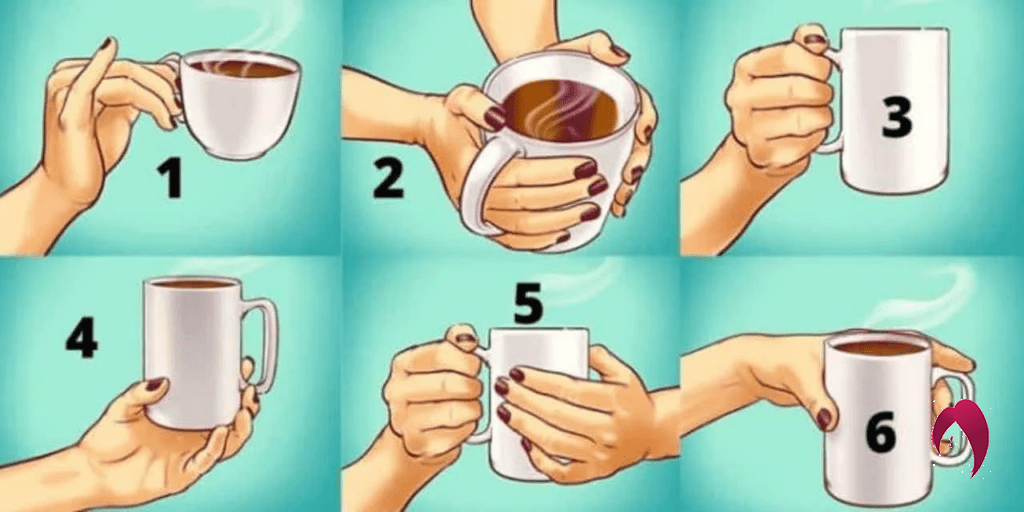 1
2
3
4
5
6