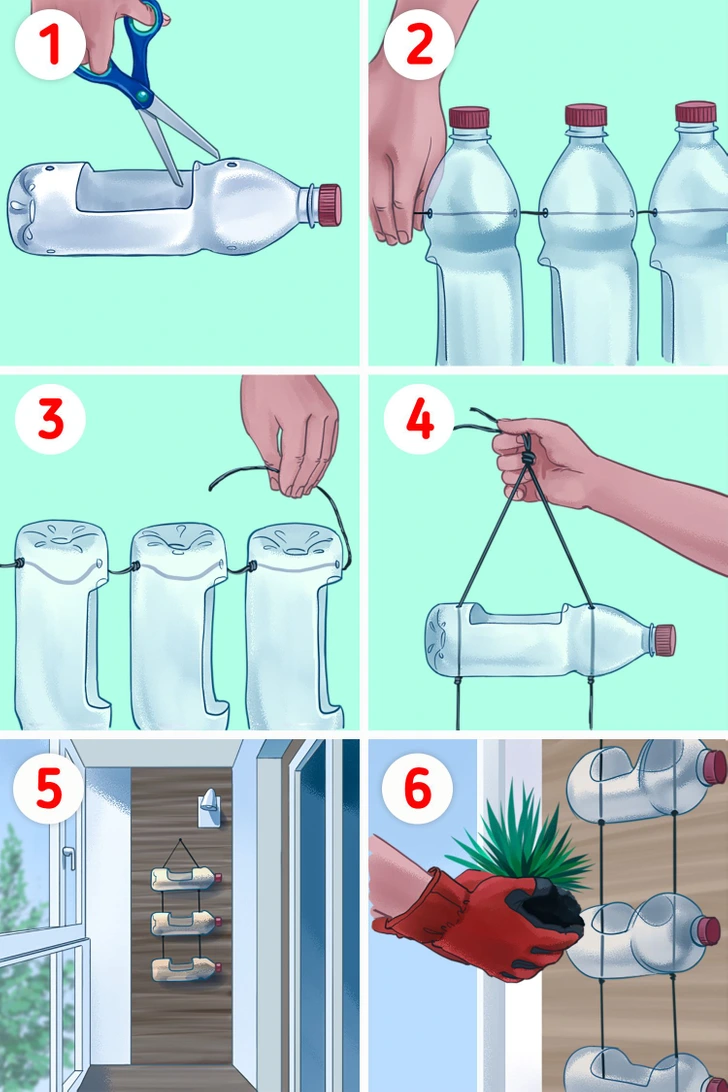 1

2

3

4

5

6