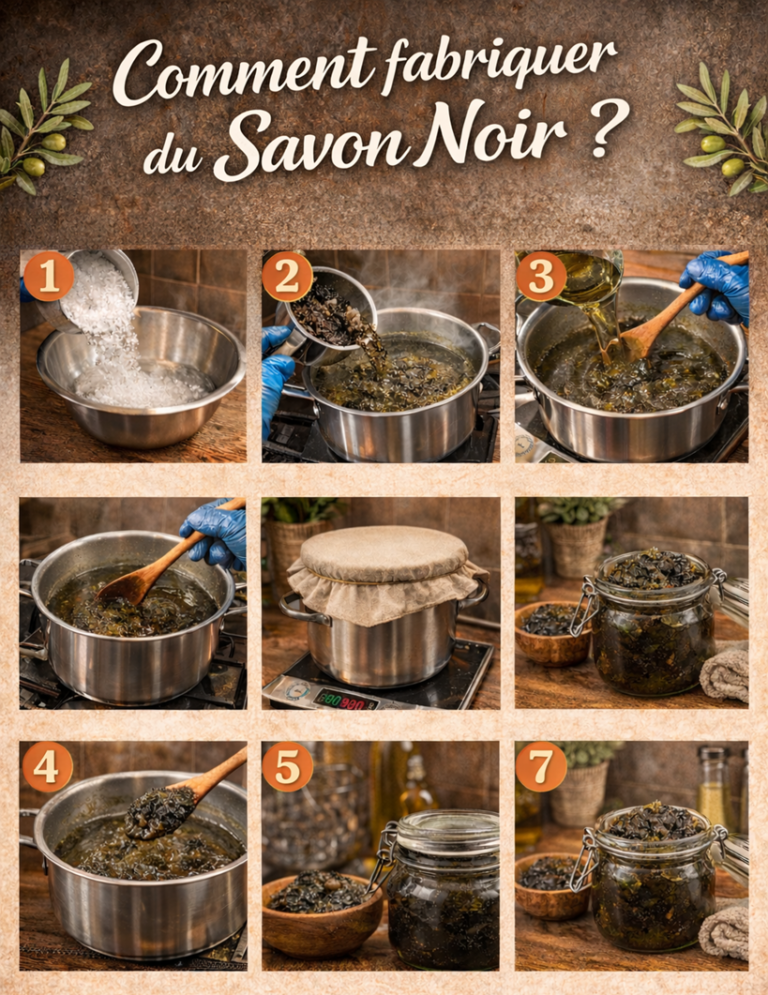 Comment fabriquer du Savon Noir ?

1

2

3

4

5

7